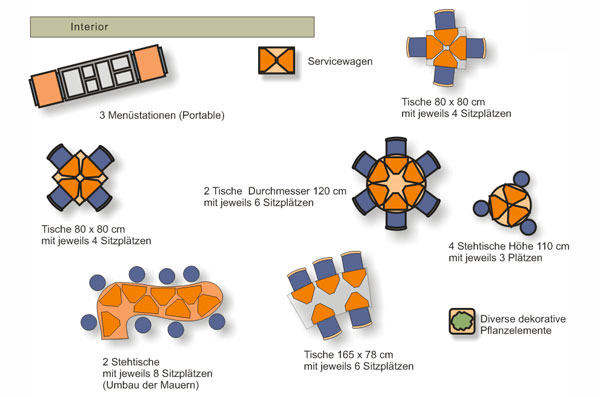 Interior

Servicewagen

Tische 80 x 80 cm
mit jeweils 4 Sitzplätzen

3 Menüstationen (Portable)

2 Tische Durchmesser 120 cm
mit jeweils 6 Sitzplätzen

Tische 80 x 80 cm
mit jeweils 4 Sitzplätzen

4 Stehtische Höhe 110 cm
mit jeweils 3 Plätzen

Diverse dekorative
Pflanzelemente

2 Stehtische
mit jeweils 8 Sitzplätzen
(Umbau der Mauern)

Tische 165 x 78 cm
mit jeweils 6 Sitzplätzen